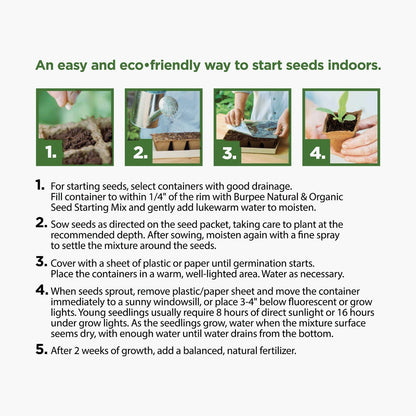 An easy and eco•friendly way to start seeds indoors.

1.

2.

3.

4.

1. For starting seeds, select containers with good drainage. Fill container to within 1/4" of the rim with Burpee Natural & Organic Seed Starting Mix and gently add lukewarm water to moisten.

2. Sow seeds as directed on the seed packet, taking care to plant at the recommended depth. After sowing, moisten again with a fine spray to settle the mixture around the seeds.

3. Cover with a sheet of plastic or paper until germination starts. Place the containers in a warm, well-lighted area. Water as necessary.

4. When seeds sprout, remove plastic/paper sheet and move the container immediately to a sunny windowsill, or place 3-4" below fluorescent or grow lights. Young seedlings usually require 8 hours of direct sunlight or 16 hours under grow lights. As the seedlings grow, water when the mixture surface seems dry, with enough water until water drains from the bottom.

5. After 2 weeks of growth, add a balanced, natural fertilizer.