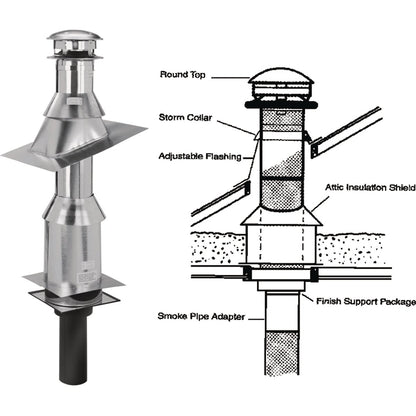 Round Top

Storm Collar

Adjustable Flashing

Attic Insulation Shield

Finish Support Package

Smoke Pipe Adapter