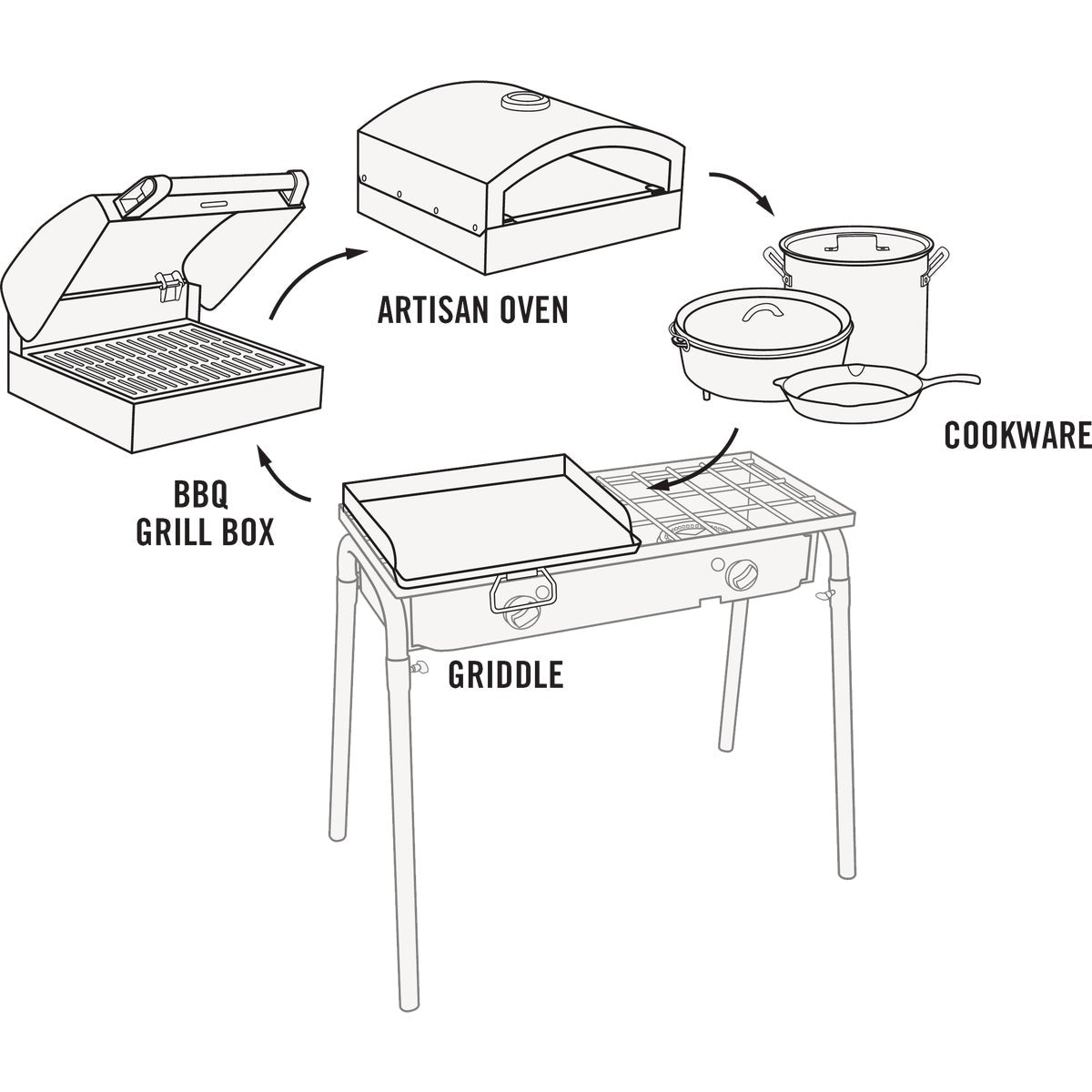 ARTISAN OVEN

COOKWARE

BBQ
GRILL BOX

GRIDDLE