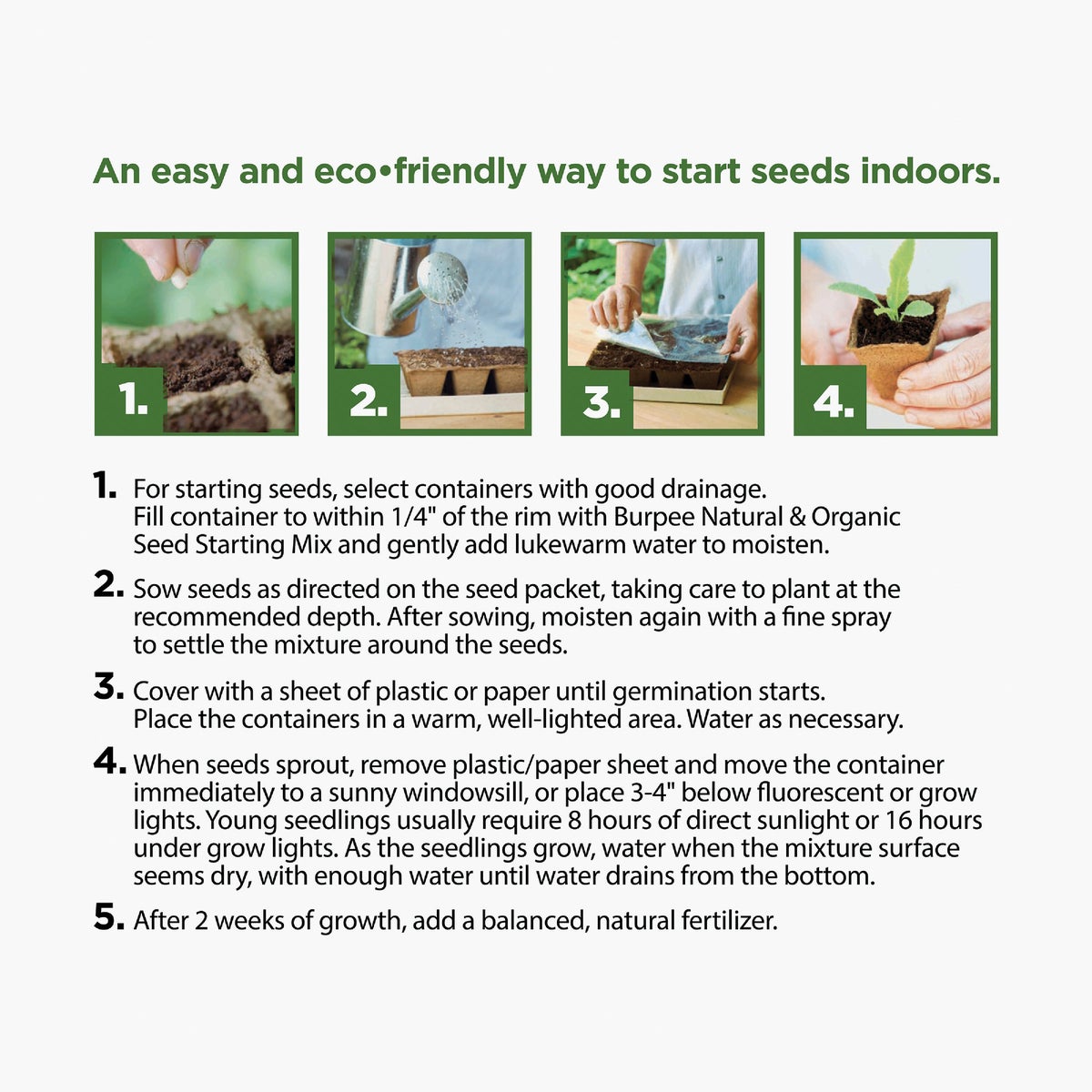 An easy and eco•friendly way to start seeds indoors.

1.

2.

3.

4.

1. For starting seeds, select containers with good drainage. Fill container to within 1/4" of the rim with Burpee Natural & Organic Seed Starting Mix and gently add lukewarm water to moisten.

2. Sow seeds as directed on the seed packet, taking care to plant at the recommended depth. After sowing, moisten again with a fine spray to settle the mixture around the seeds.

3. Cover with a sheet of plastic or paper until germination starts. Place the containers in a warm, well-lighted area. Water as necessary.

4. When seeds sprout, remove plastic/paper sheet and move the container immediately to a sunny windowsill, or place 3-4" below fluorescent or grow lights. Young seedlings usually require 8 hours of direct sunlight or 16 hours under grow lights. As the seedlings grow, water when the mixture surface seems dry, with enough water until water drains from the bottom.

5. After 2 weeks of growth, add a balanced, natural fertilizer.